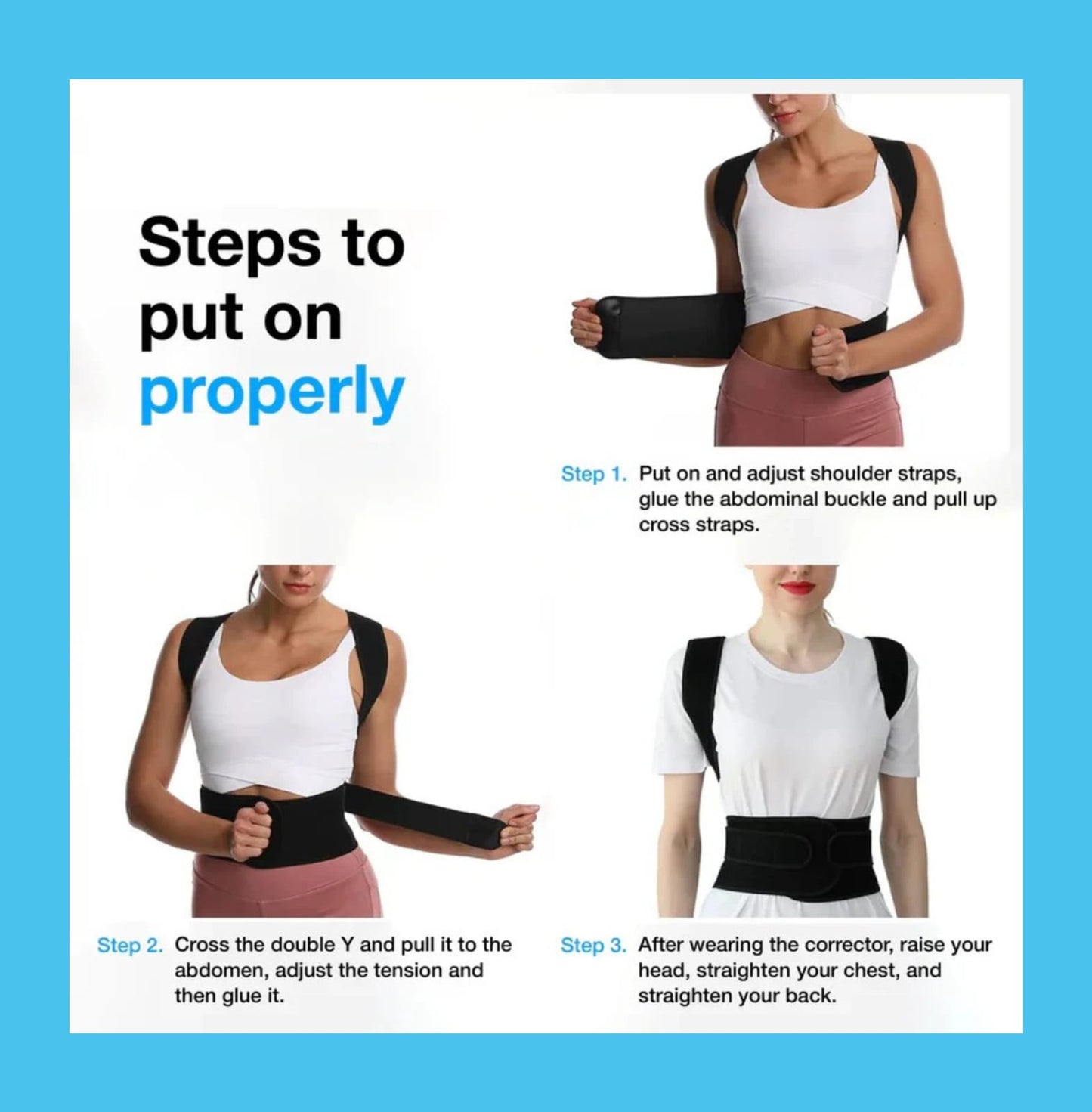 Steps to put on properly

Step 1. Put on and adjust shoulder straps, glue the abdominal buckle and pull up cross straps.

Step 2. Cross the double Y and pull it to the abdomen, adjust the tension and then glue it.

Step 3. After wearing the corrector, raise your head, straighten your chest, and straighten your back.