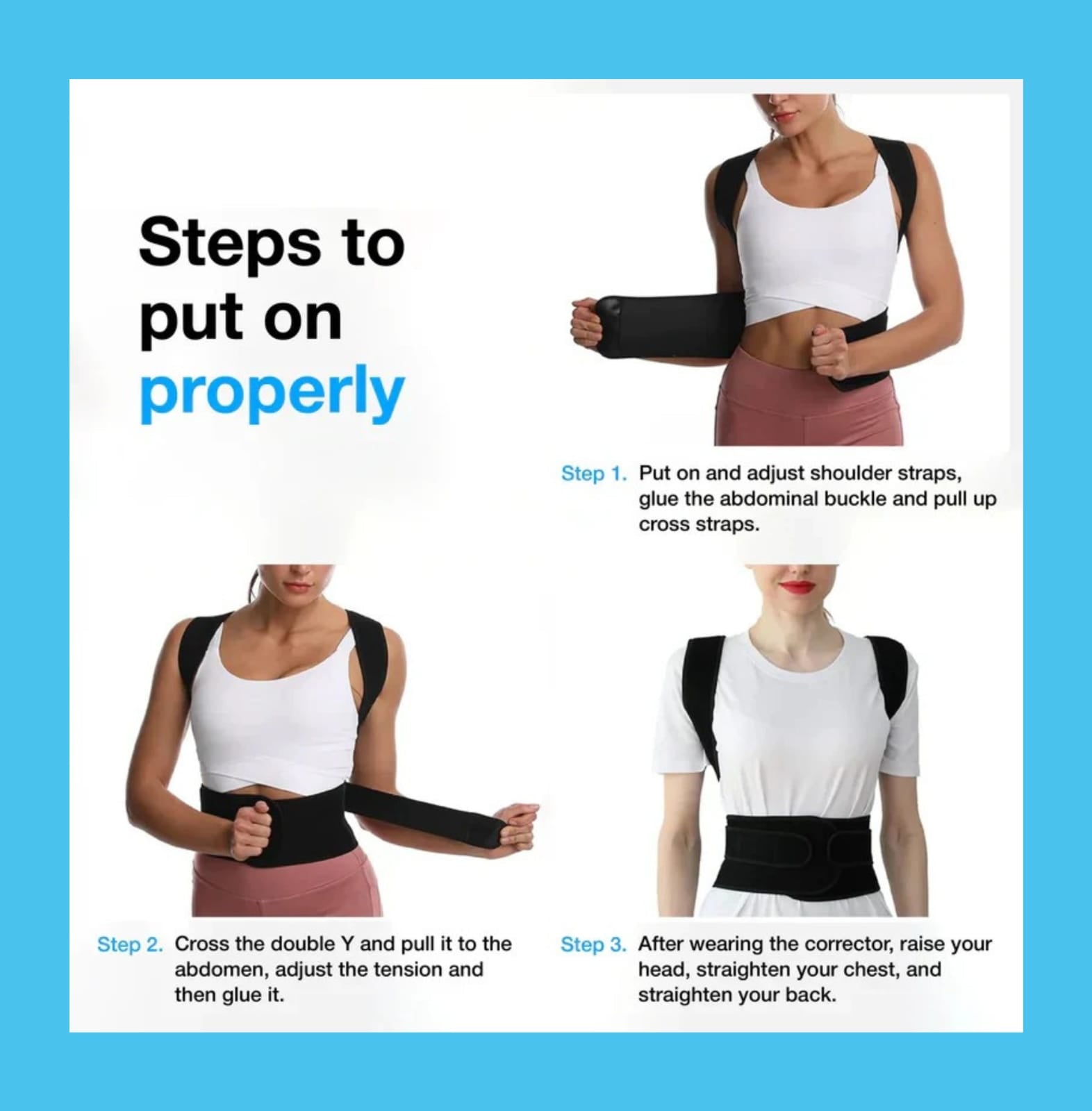 Steps to put on properly

Step 1. Put on and adjust shoulder straps, glue the abdominal buckle and pull up cross straps.

Step 2. Cross the double Y and pull it to the abdomen, adjust the tension and then glue it.

Step 3. After wearing the corrector, raise your head, straighten your chest, and straighten your back.